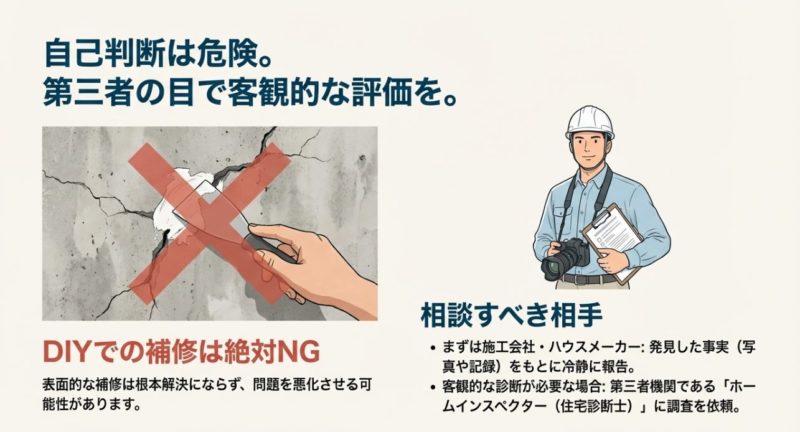 自己判断は危険。
第三者の目で客観的な評価を。

DIYでの補修は絶対NG

表面的な補修は根本解決にならず、問題を悪化させる可能性があります。

相談すべき相手

• まずは施工会社・ハウスメーカー: 発見した事実（写真や記録）をもとに冷静に報告。
• 客観的な診断が必要な場合: 第三者機関である「ホームインスペクター（住宅診断士）」に調査を依頼。