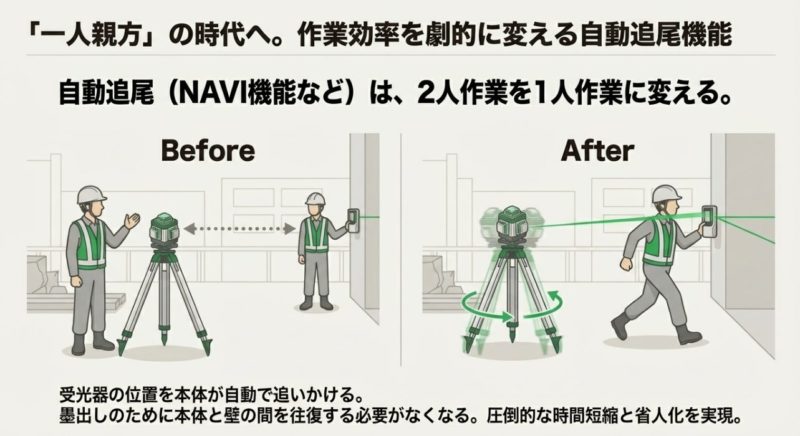 「一人親方」の時代へ。作業効率を劇的に変える自動追尾機能

自動追尾（NAVI機能など）は、2人作業を1人作業に変える。

Before

After

受光器の位置を本体が自動で追いかける。
墨出しのために本体と壁の間を往復する必要がなくなる。圧倒的な時間短縮と省人化を実現。