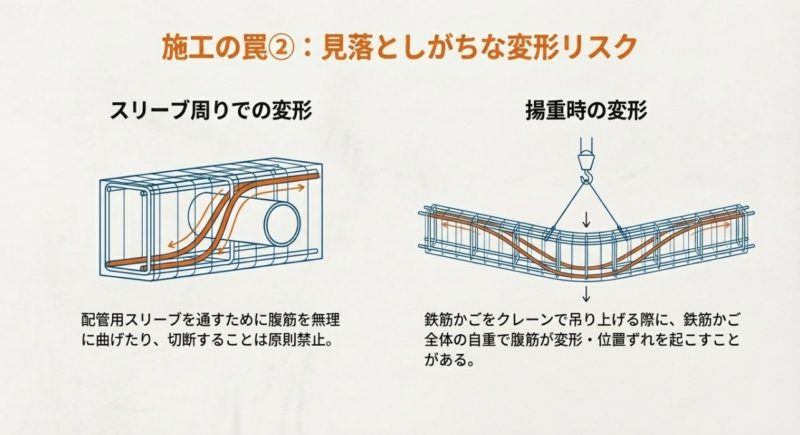 施工の罠②：見落としがちな変形リスク

スリーブ周りでの変形

配管用スリーブを通すために腹筋を無理に曲げたり、切断することは原則禁止。

揚重時の変形

鉄筋かごをクレーンで吊り上げる際に、鉄筋かご全体の自重で腹筋が変形・位置ずれを起こすことがある。